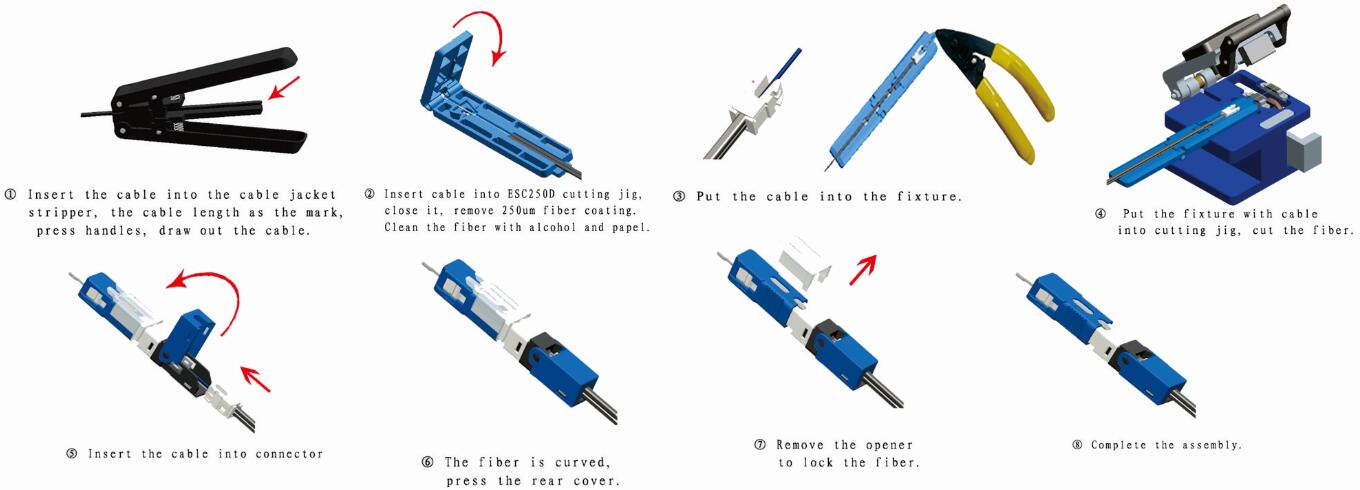 ① Insert the cable into the cable jacket stripper, the cable length as the mark, press handles, draw out the cable.

② Insert cable into ESC250D cutting jig, close it, remove 250um fiber coating. Clean the fiber with alcohol and papel.

③ Put the cable into the fixture.

④ Put the fixture with cable into cutting jig, cut the fiber.

⑤ Insert the cable into connector

⑥ The fiber is curved, press the rear cover.

⑦ Remove the opener to lock the fiber.

⑧ Complete the assembly.